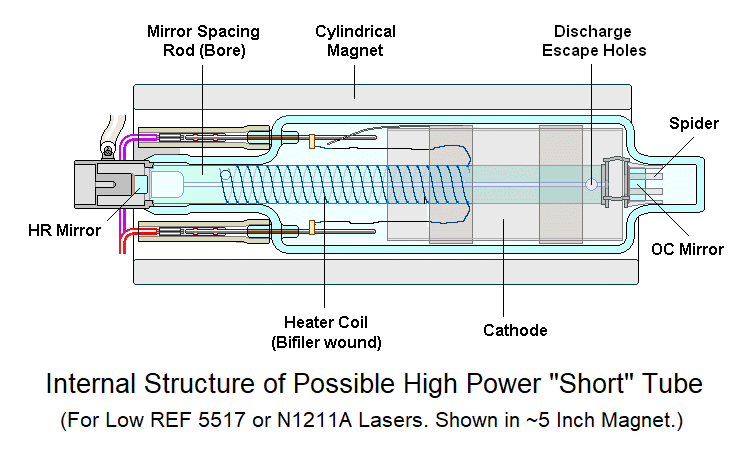 Mirror Spacing Rod (Bore)

Cylindrical Magnet

Discharge Escape Holes

Spider

HR Mirror

OC Mirror

Heater Coil (Bifiler wound)

Cathode

Internal Structure of Possible High Power "Short" Tube

(For Low REF 5517 or N1211A Lasers. Shown in ~5 Inch Magnet.)