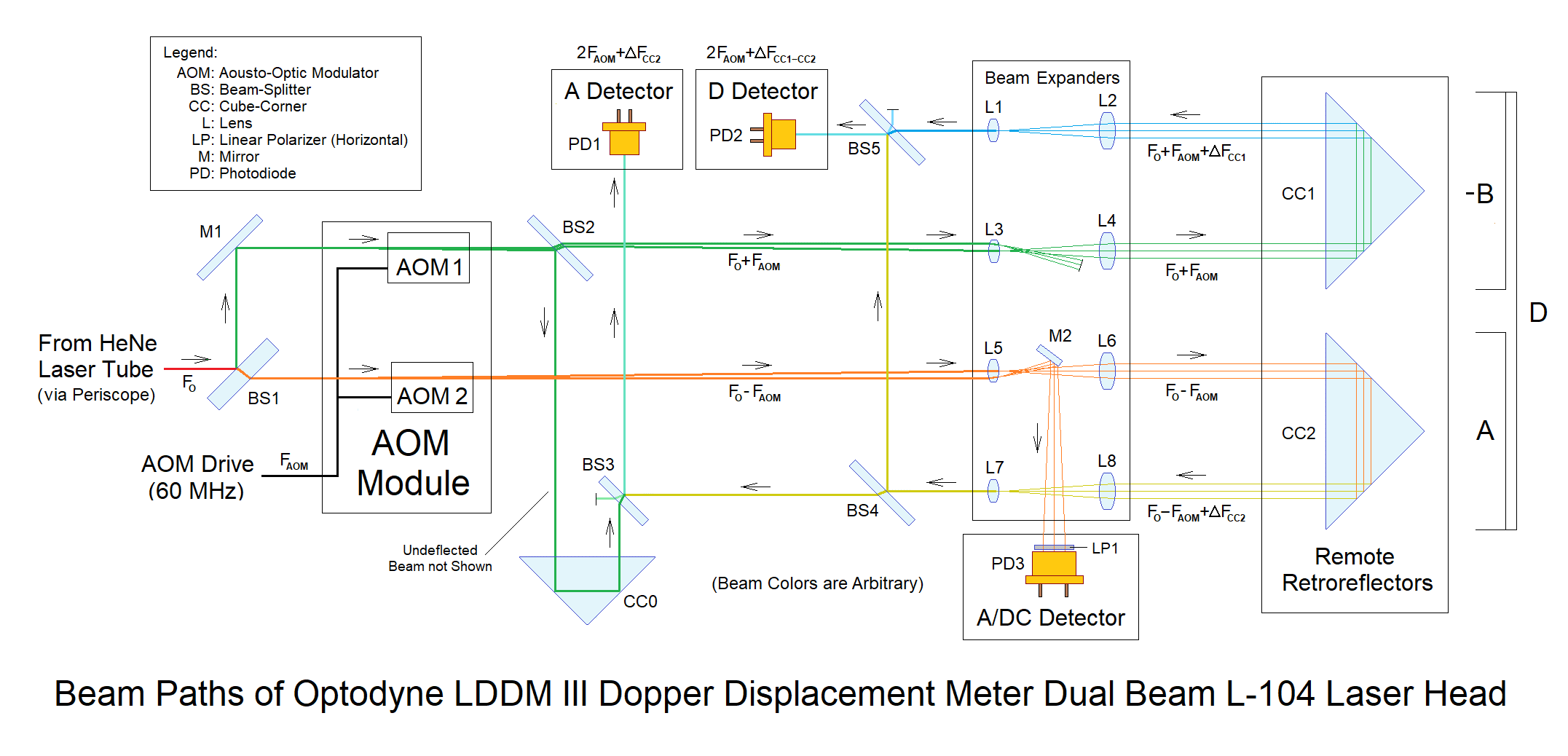 Legend:
AOM: Aousto-Optic Modulator
BS: Beam-Splitter
CC: Cube-Corner
L: Lens
LP: Linear Polarizer (Horizontal)
M: Mirror
PD: Photodiode

$2F_{AOM}+\Delta F_{CC2}$
A Detector
PD1

$2F_{AOM}+\Delta F_{CC1-CC2}$
D Detector
PD2

BS5

Beam Expanders
L1
L2

$F_O+F_{AOM}+\Delta F_{CC1}$

CC1

-B

M1

AOM 1

BS2

$F_O+F_{AOM}$

L3
L4

$F_O+F_{AOM}$

D

From HeNe Laser Tube (via Periscope)

$F_O$

BS1

AOM 2

$F_O-F_{AOM}$

L5
M2
L6

$F_O-F_{AOM}$

CC2

A

AOM Drive (60 MHz)

$F_{AOM}$

AOM Module

BS3

BS4

L7
L8

$F_O-F_{AOM}+\Delta F_{CC2}$

Undeflected Beam not Shown

CC0

(Beam Colors are Arbitrary)

PD3
LP1

A/DC Detector

Remote Retroreflectors

Beam Paths of Optodyne LDDM III Dopper Displacement Meter Dual Beam L-104 Laser Head