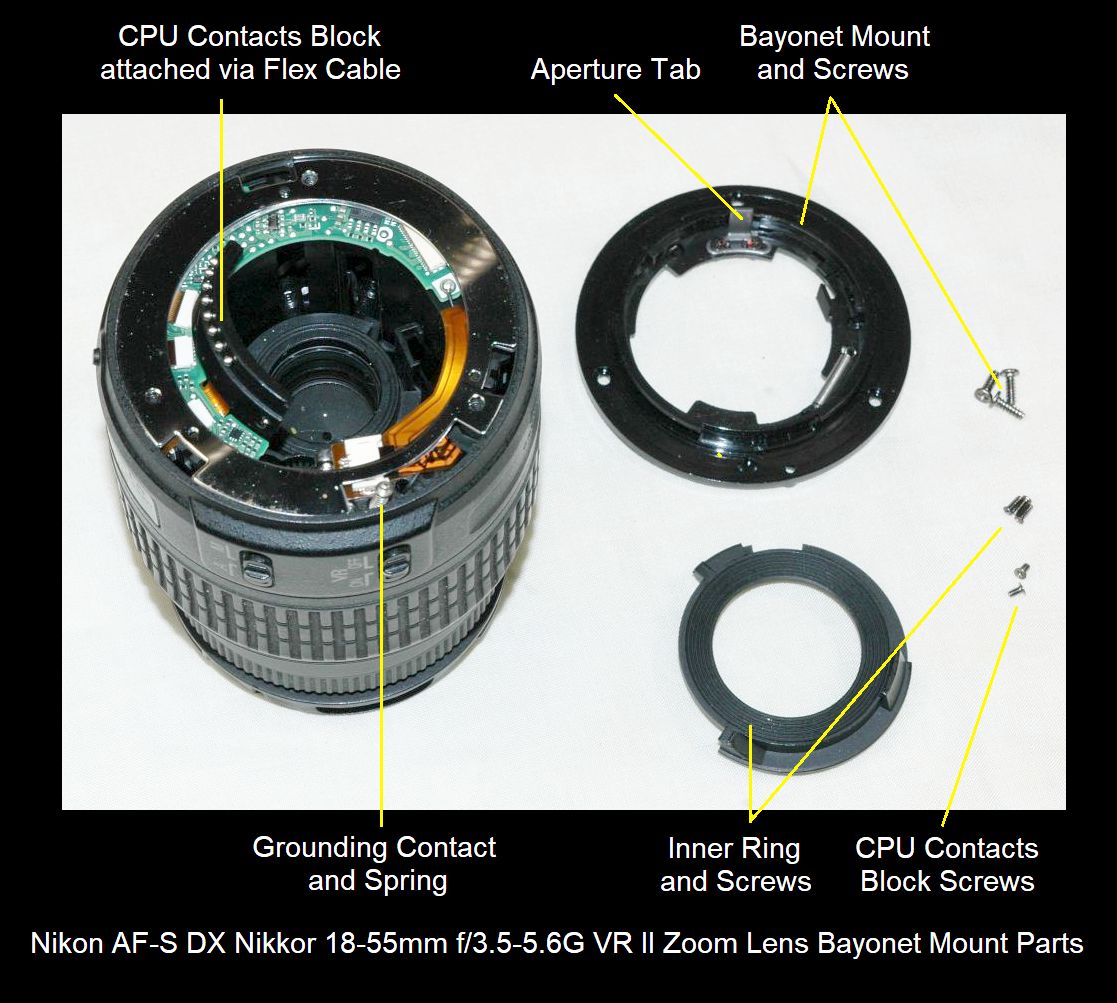 CPU Contacts Block attached via Flex Cable

Aperture Tab

Bayonet Mount and Screws

Grounding Contact and Spring

Inner Ring and Screws

CPU Contacts Block Screws

Nikon AF-S DX Nikkor 18-55mm f/3.5-5.6G VR II Zoom Lens Bayonet Mount Parts