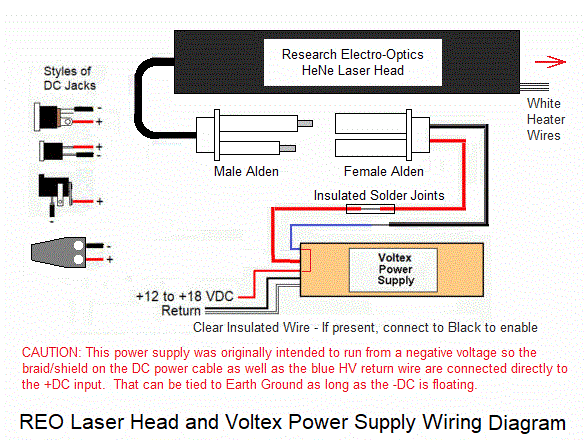 Research Electro-Optics
HeNe Laser Head

Styles of
DC Jacks

-
+
+
-
+
-
-
+

White
Heater
Wires

Male Alden

Female Alden

Insulated Solder Joints

Voltex
Power
Supply

+12 to +18 VDC
Return

Clear Insulated Wire - If present, connect to Black to enable

CAUTION: This power supply was originally intended to run from a negative voltage so the braid/shield on the DC power cable as well as the blue HV return wire are connected directly to the +DC input. That can be tied to Earth Ground as long as the -DC is floating.

REO Laser Head and Voltex Power Supply Wiring Diagram