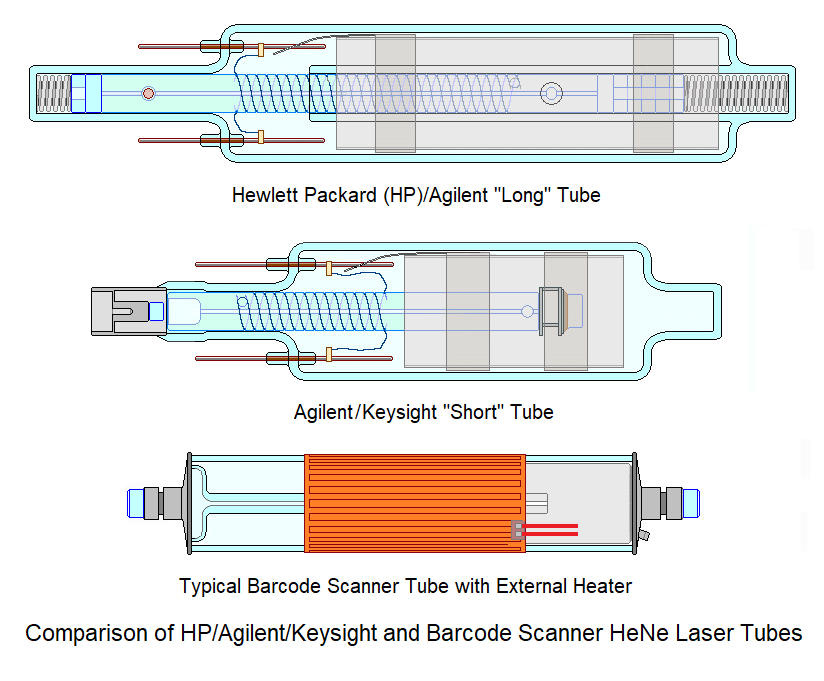 Hewlett Packard (HP)/Agilent "Long" Tube

Agilent/Keysight "Short" Tube

Typical Barcode Scanner Tube with External Heater

Comparison of HP/Agilent/Keysight and Barcode Scanner HeNe Laser Tubes