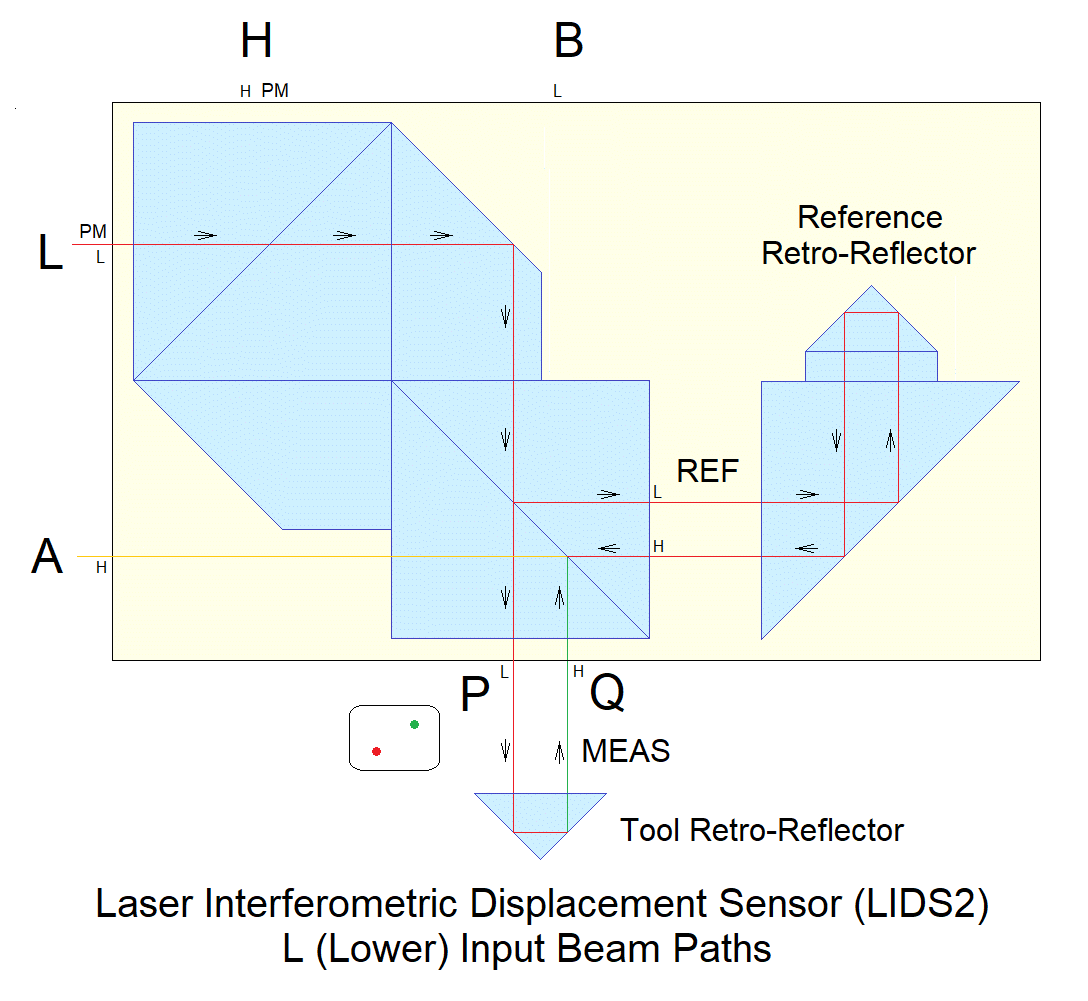 H

H PM

B

L

L

PM

L

Reference Retro-Reflector

REF

L

H

A

H

P

L

H

Q

MEAS

Tool Retro-Reflector

Laser Interferometric Displacement Sensor (LIDS2)
L (Lower) Input Beam Paths