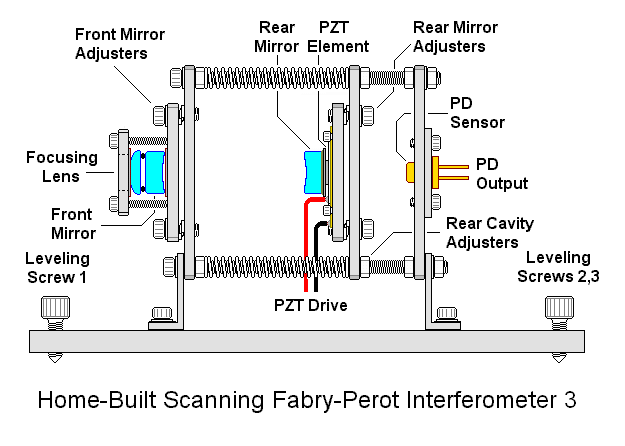 Front Mirror Adjusters

Rear Mirror

PZT Element

Rear Mirror Adjusters

PD Sensor

Focusing Lens

PD Output

Front Mirror

Rear Cavity Adjusters

Leveling Screw 1

Leveling Screws 2,3

PZT Drive

Home-Built Scanning Fabry-Perot Interferometer 3